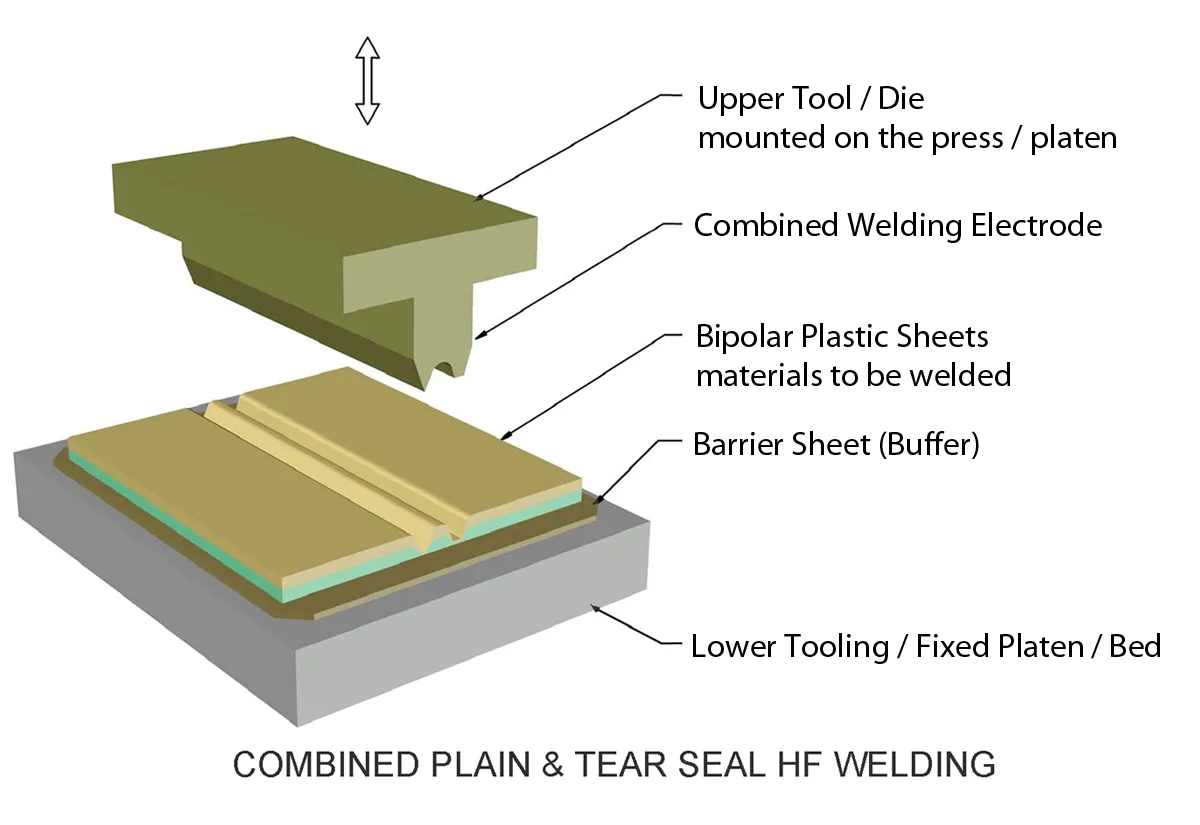 Upper Tool / Die
mounted on the press / platen

Combined Welding Electrode

Bipolar Plastic Sheets
materials to be welded

Barrier Sheet (Buffer)

Lower Tooling / Fixed Platen / Bed

COMBINED PLAIN & TEAR SEAL HF WELDING